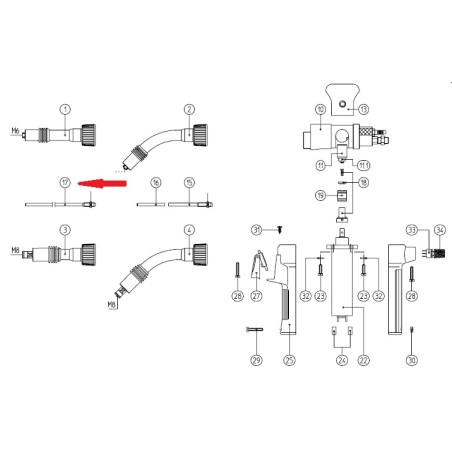 1
M6
2
17
16
15
3
M8
4
M8
10
13
11
11.1
18
19
31
33
34
28
27
32
23
23
32
28
29
25
24
22
30