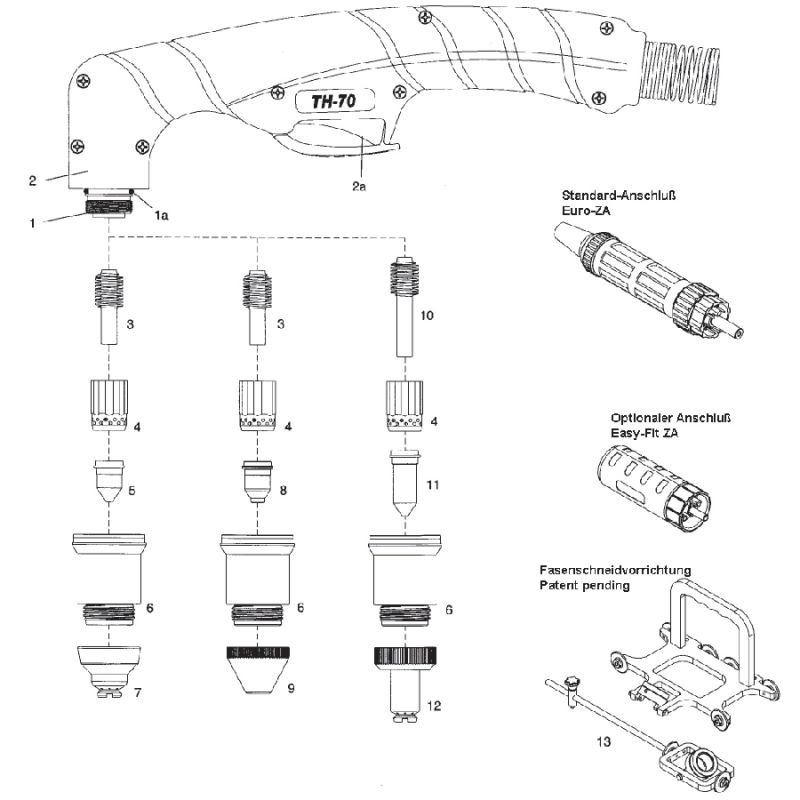 TH-70

2

2a

1

1a

3

3

10

4

4

4

5

8

11

6

6

6

7

9

12

Standard-Anschluß
Euro-ZA

Optionaler Anschluß
Easy-Fit ZA

Fasenschneidvorrichtung
Patent pending

13