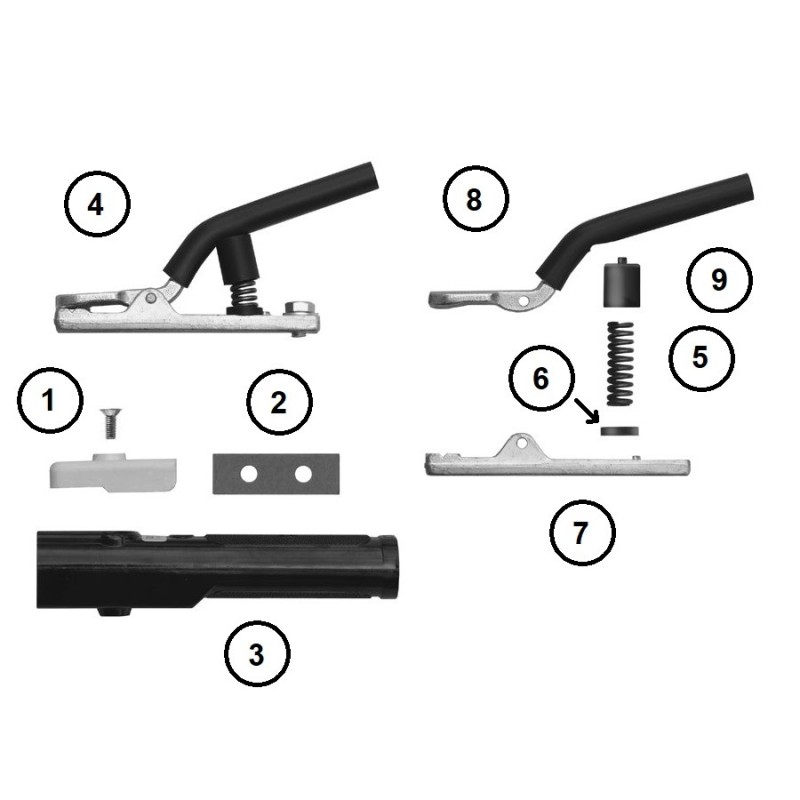 4

8

9

5

6

1

2

7

3