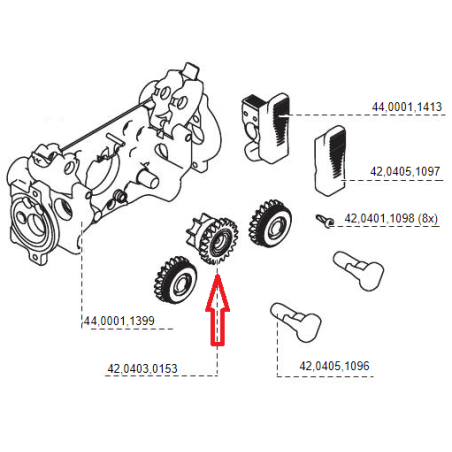 44,0001,1413

42,0405,1097

42,0401,1098 (8x)

44,0001,1399

42,0403,0153

42,0405,1096