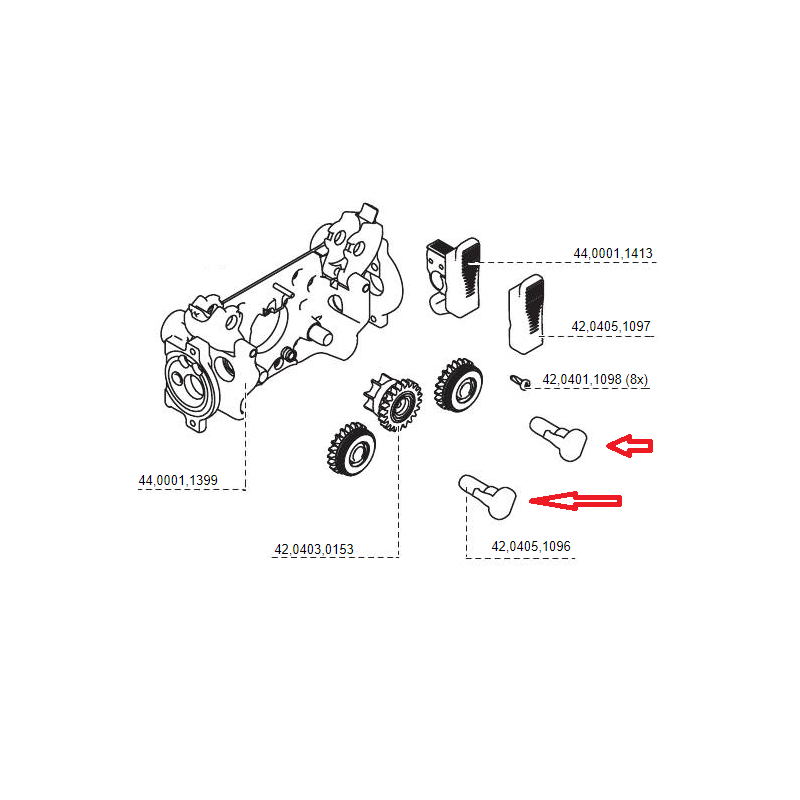 44,0001,1413

42,0405,1097

42,0401,1098 (8x)

44,0001,1399

42,0403,0153

42,0405,1096