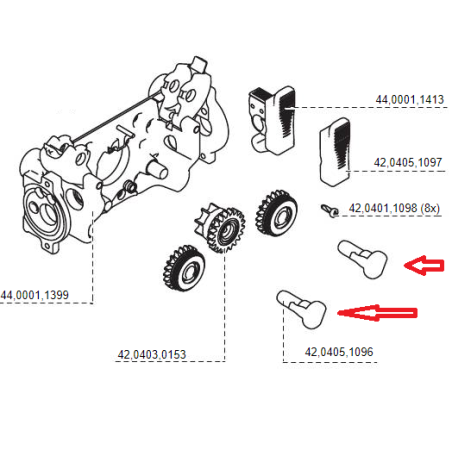 44,0001,1413

42,0405,1097

42,0401,1098 (8x)

44,0001,1399

42,0403,0153

42,0405,1096