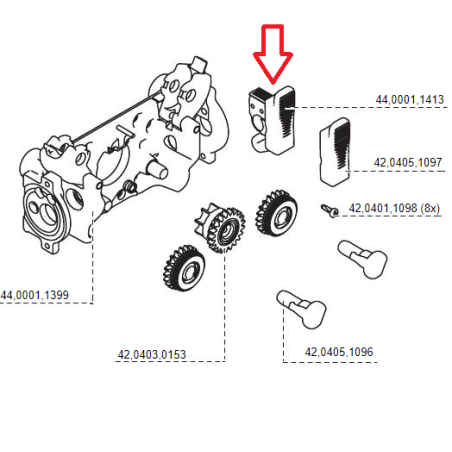 44,0001,1413

42,0405,1097

42,0401,1098 (8x)

44,0001,1399

42,0403,0153

42,0405,1096