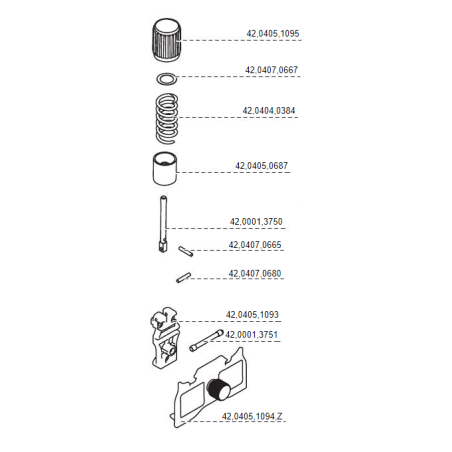 42,0405,1095

42,0407,0667

42,0404,0384

42,0405,0687

42,0001,3750

42,0407,0665

42,0407,0680

42,0405,1093

42,0001,3751

42,0405,1094,Z