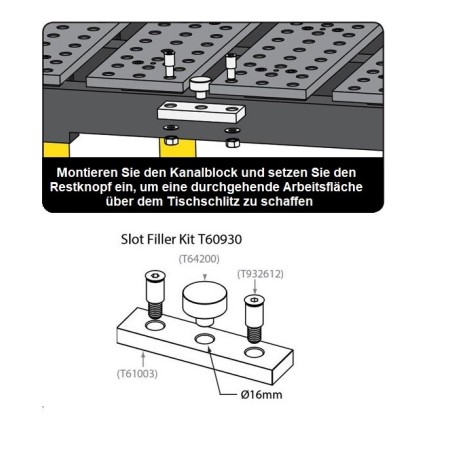 Montieren Sie den Kanalblock und setzen Sie den Restknopf ein, um eine durchgehende Arbeitsfläche über dem Tischschlitz zu schaffen

Slot Filler Kit T60930

(T64200)

(T932612)

(T61003)

Ø16mm