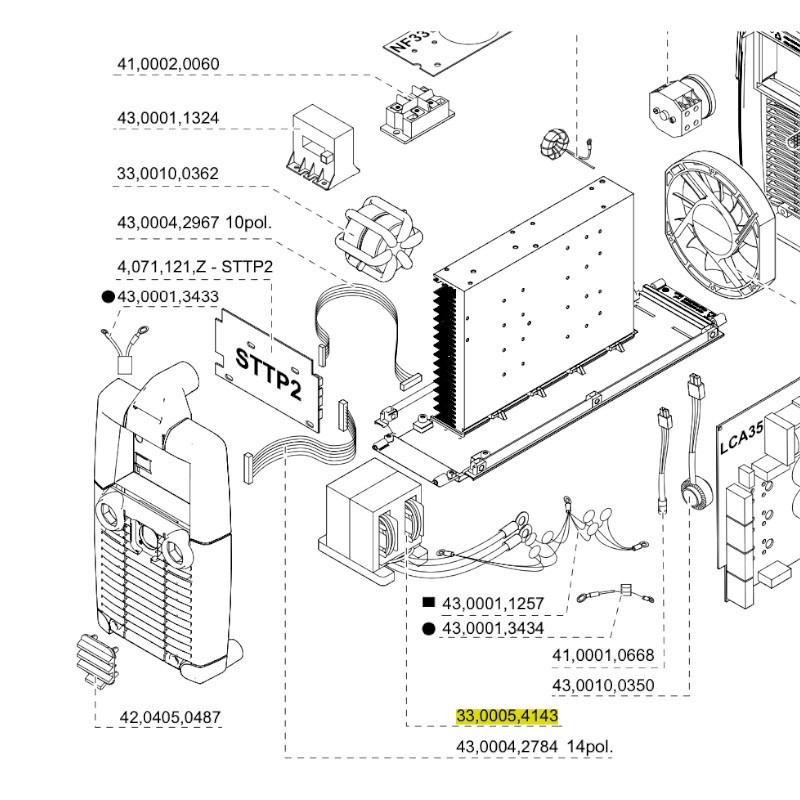 NF33

41,0002,0060

43,0001,1324

33,0010,0362

43,0004,2967 10pol.

4,071,121,Z - STTP2

● 43,0001,3433

STTP2

LCA35

■ 43,0001,1257

● 43,0001,3434

41,0001,0668

43,0010,0350

42,0405,0487

33,0005,4143

43,0004,2784 14pol.