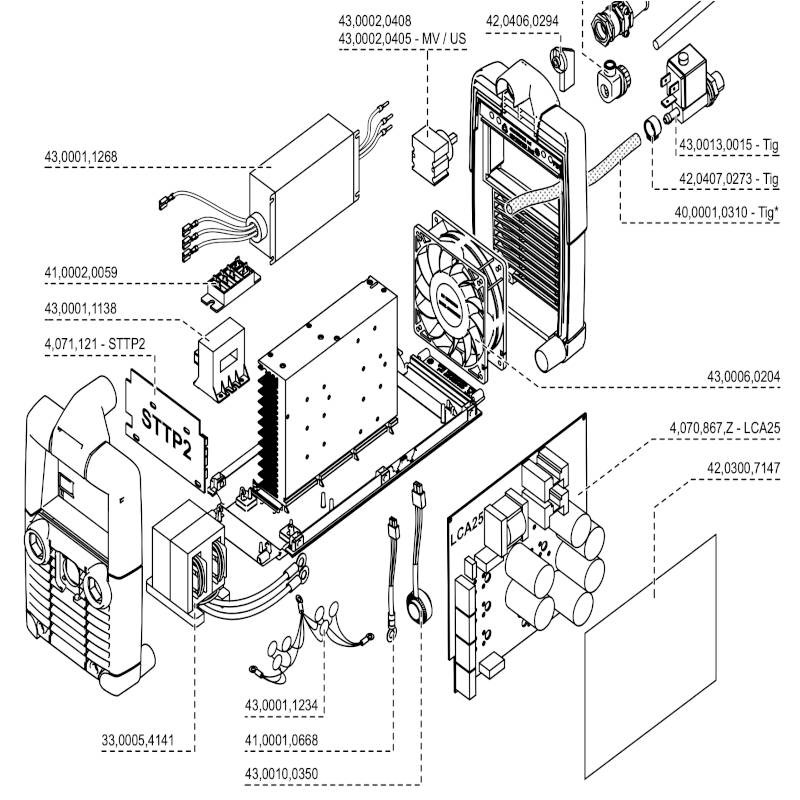 43,0002,0408
43,0002,0405 - MV / US
42,0406,0294
43,0001,1268
43,0013,0015 - Tig
42,0407,0273 - Tig
40,0001,0310 - Tig*
41,0002,0059
43,0001,1138
4,071,121 - STTP2
STTP2
43,0006,0204
4,070,867,Z - LCA25
42,0300,7147
LCA25
43,0001,1234
33,0005,4141
41,0001,0668
43,0010,0350