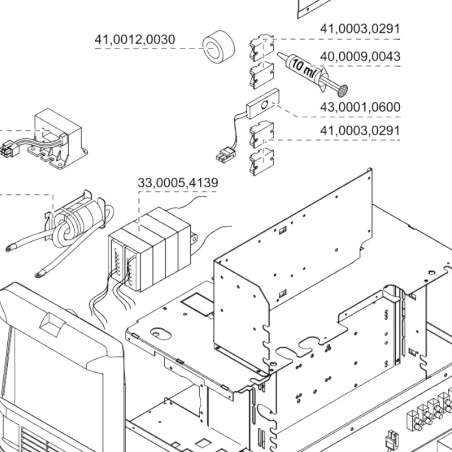 41,0012,0030

41,0003,0291

40,0009,0043

10 ml

43,0001,0600

41,0003,0291

33,0005,4139